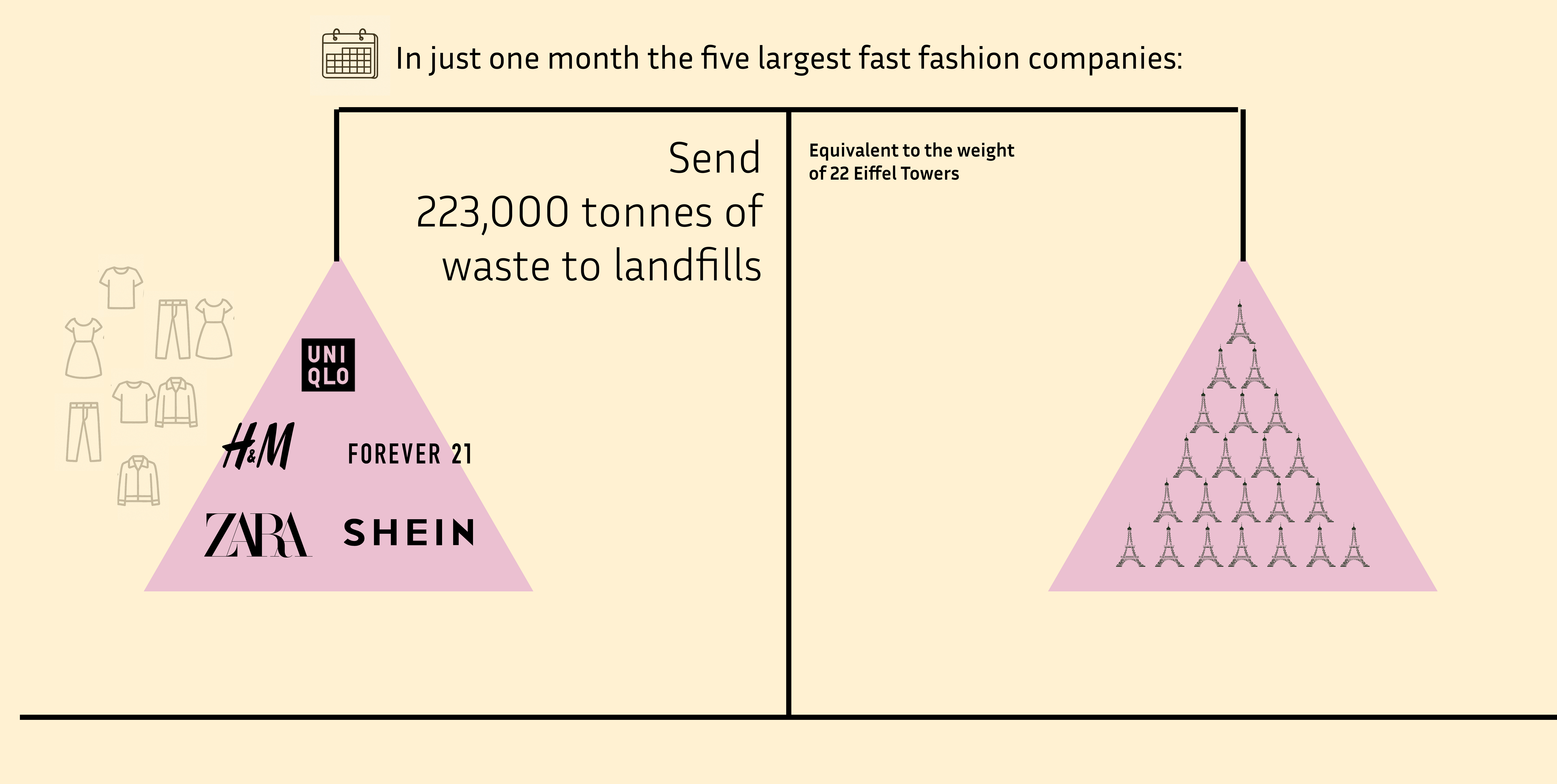 In just one month the five largest fast fashion companies:

Send 223,000 tonnes of waste to landfills

Equivalent to the weight of 22 Eiffel Towers

UNI QLO

H&M

FOREVER 21

ZARA

SHEIN